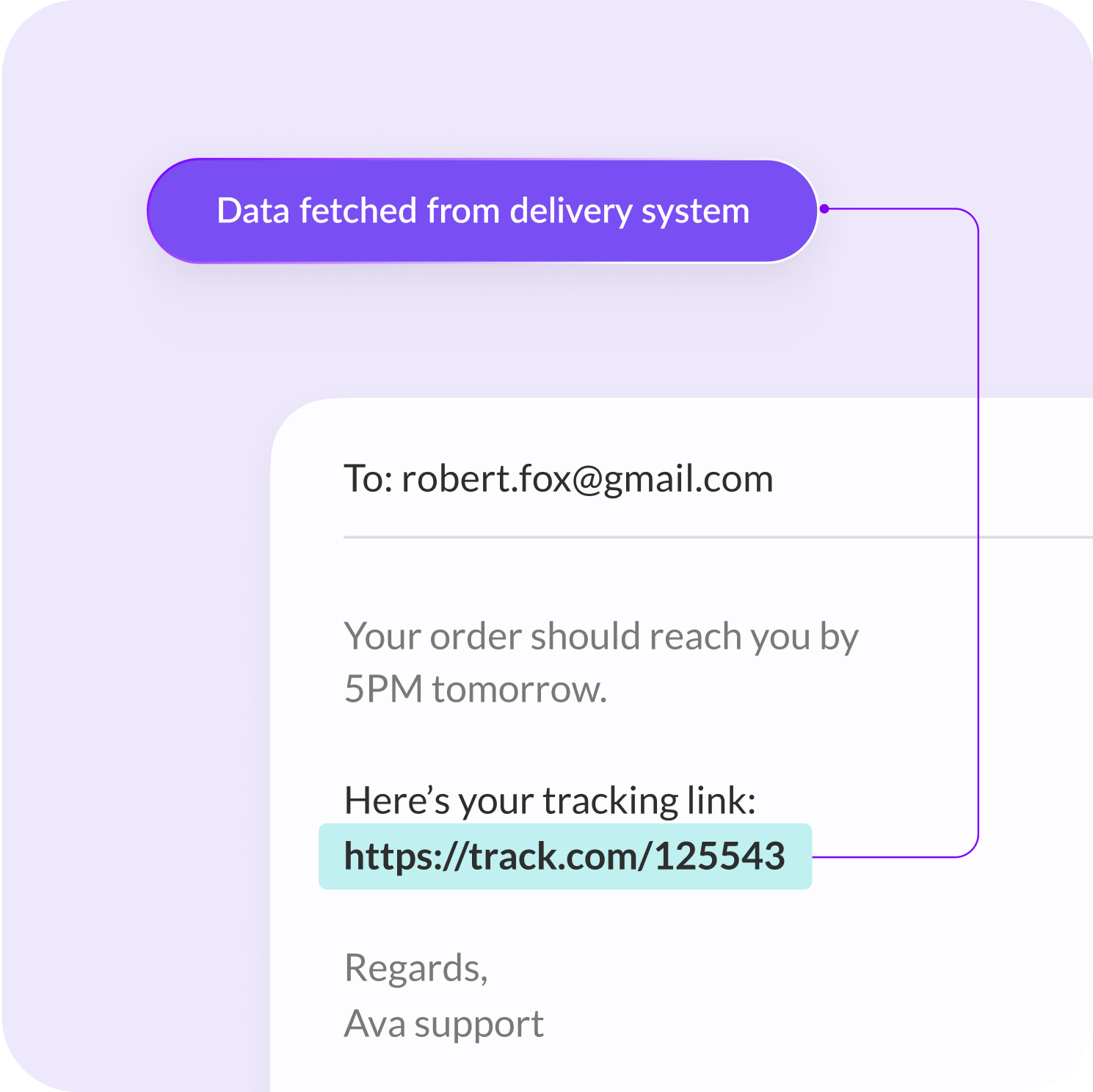 Data fetched from delivery system

To: robert.fox@gmail.com

Your order should reach you by 5PM tomorrow.

Here’s your tracking link:
https://track.com/125543

Regards,
Ava support